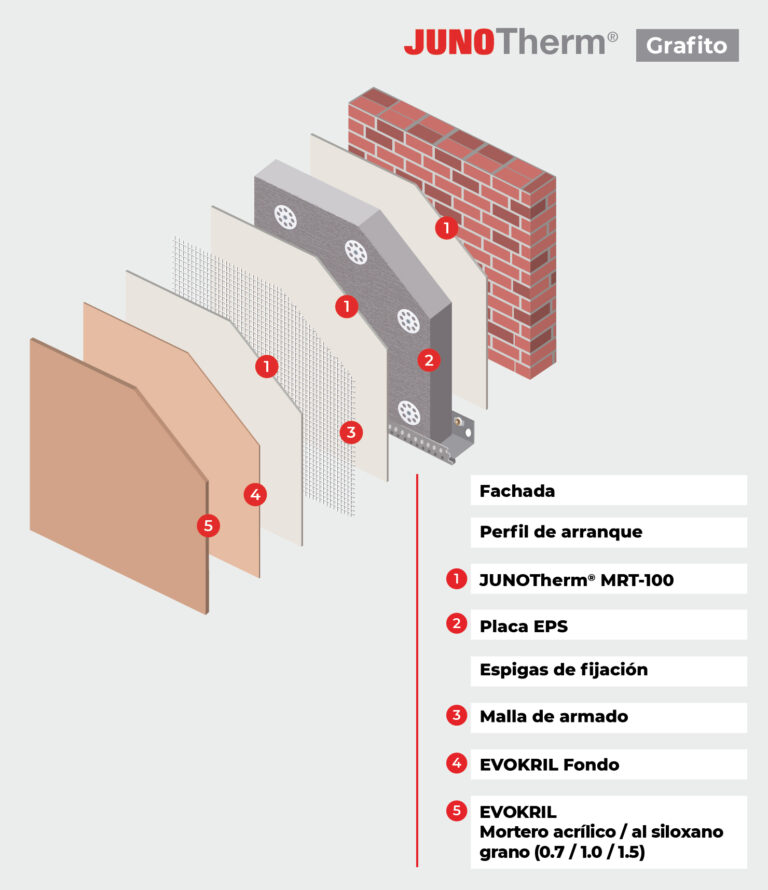 JUNOTherm® Grafito

1
1
2
1
3
4
5

Fachada

Perfil de arranque

1 JUNOTherm® MRT-100

2 Placa EPS

Espigas de fijación

3 Malla de armado

4 EVOKRIL Fondo

5 EVOKRIL
Mortero acrílico / al siloxano
grano (0.7 / 1.0 / 1.5)